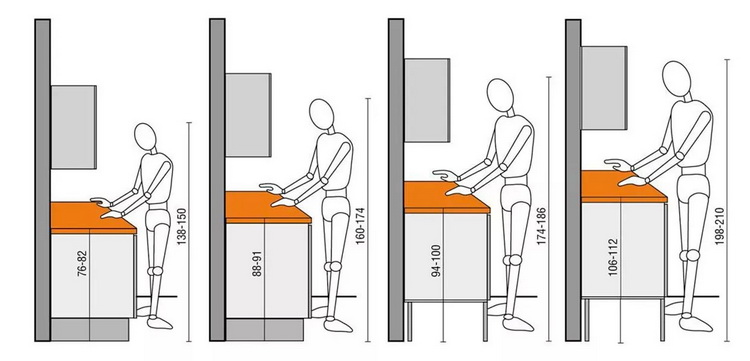 76-82
138-150
88-91
160-174
94-100
174-186
106-112
198-210